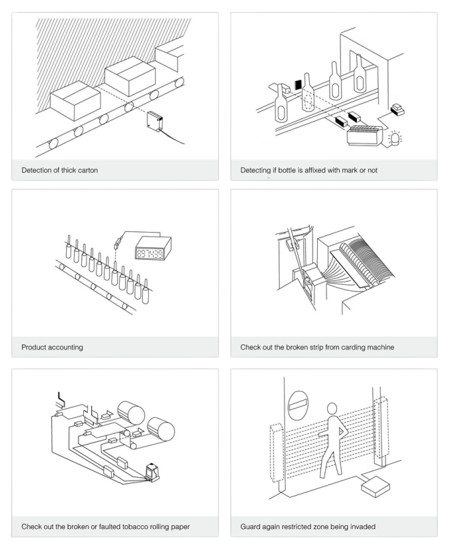 Detection of thick carton

Detecting if bottle is affixed with mark or not

Product accounting

Check out the broken strip from carding machine

Check out the broken or faulted tobacco rolling paper

Guard again restricted zone being invaded